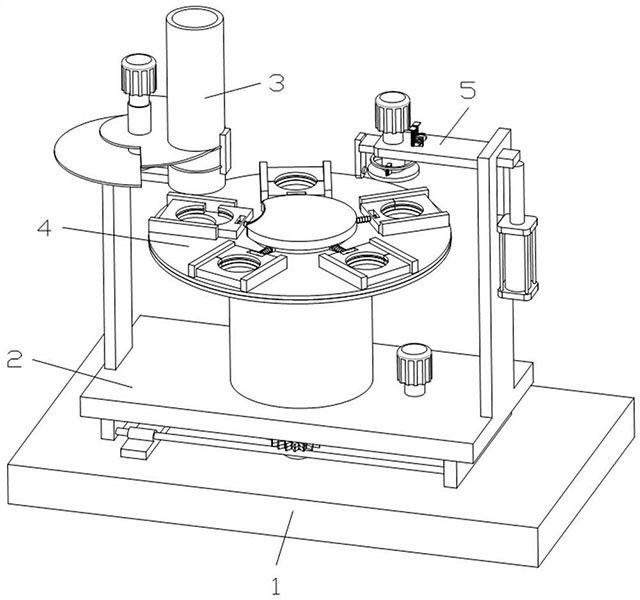 3
5
4
2
1