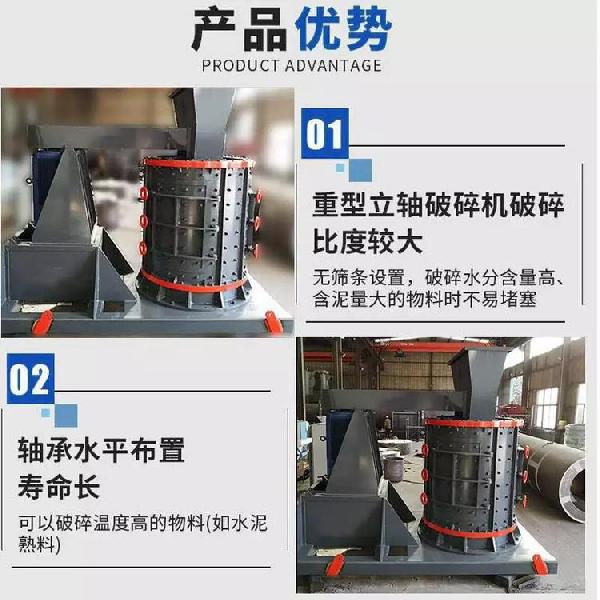 产品优势
PRODUCT ADVANTAGE

01

重型立轴破碎机破碎比度较大

无筛条设置，破碎水分含量高、含泥量大的物料时不易堵塞

02

轴承水平布置寿命长

可以破碎温度高的物料(如水泥熟料)