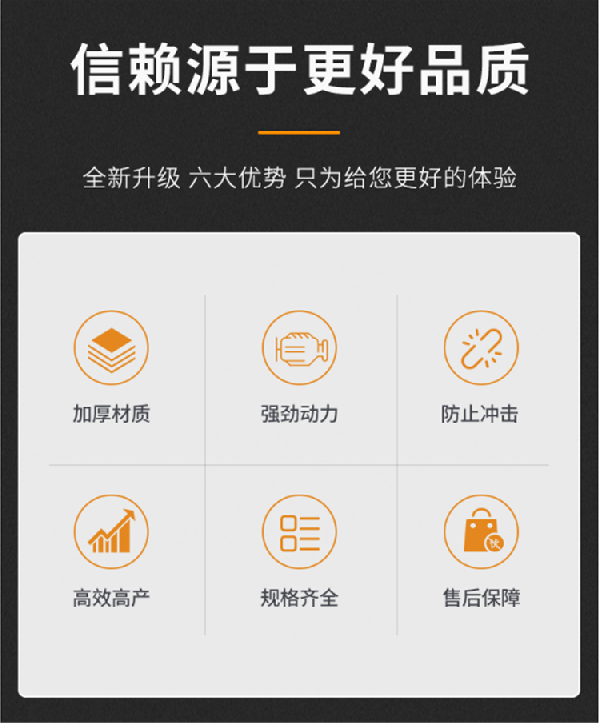 信赖源于更好品质

全新升级 六大优势 只为给您更好的体验

加厚材质

强劲动力

防止冲击

高效高产

规格齐全

售后保障