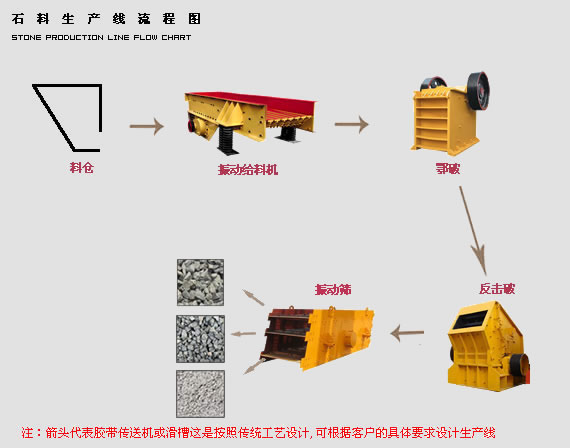 石料生产线流程图
STONE PRODUCTION LINE FLOW CHART

料仓

振动给料机

鄂破

反击破

振动筛

注：箭头代表胶带传送机或滑槽这是按照传统工艺设计，可根据客户的具体要求设计生产线