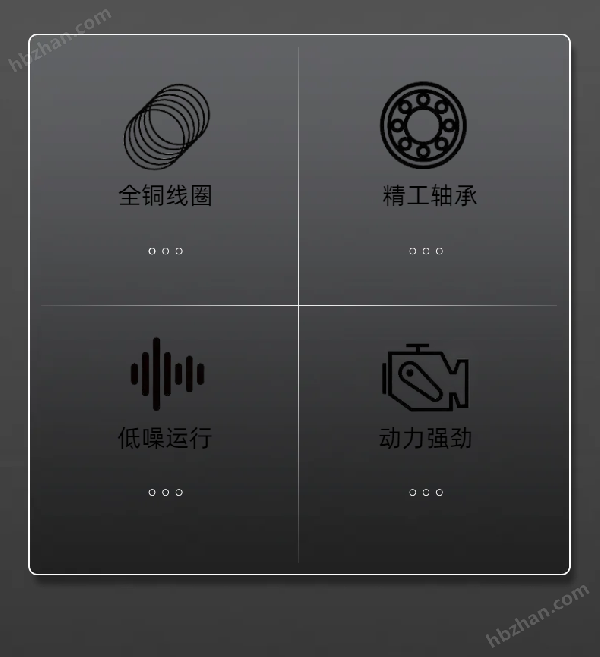 全铜线圈

精工轴承

低噪运行

动力强劲

hbzhan.com