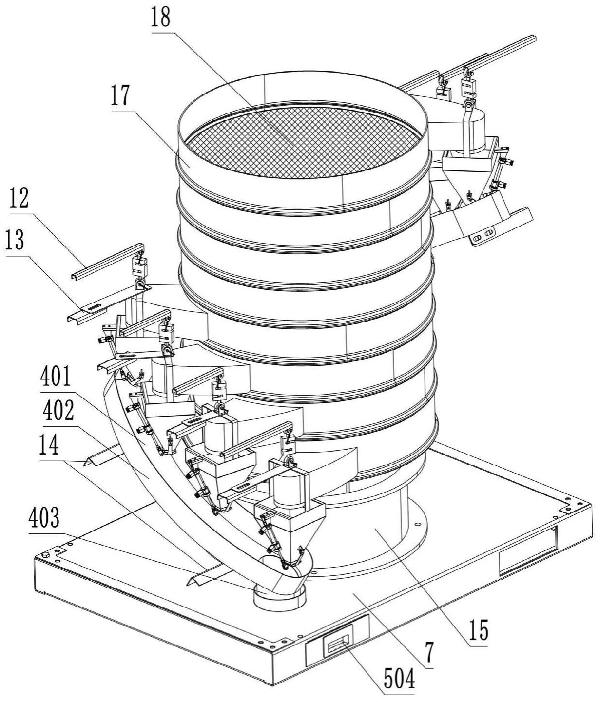 18
17
12
13
401
402
14
403
15
7
504