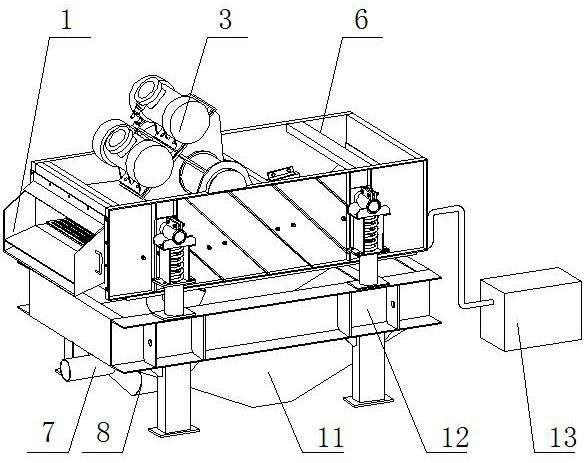 1
3
6
7
8
11
12
13