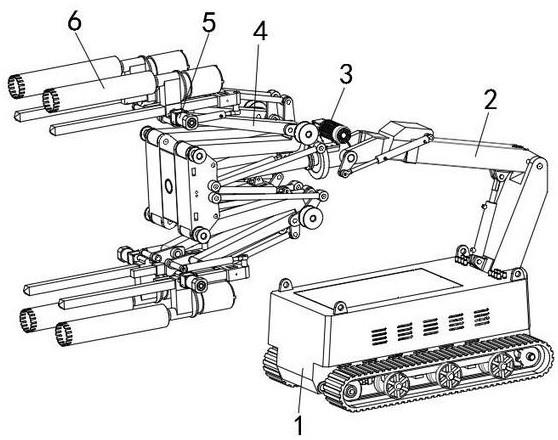 6
5
4
3
2
1