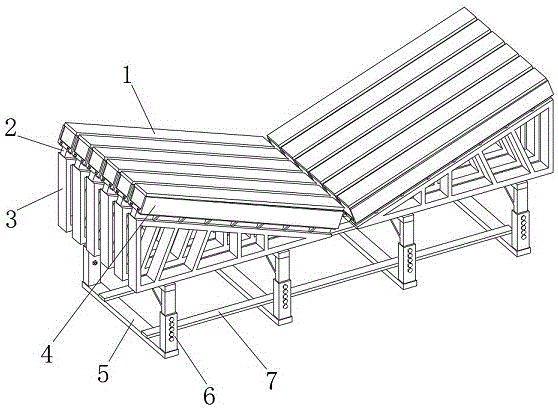 1
2
3
4
5
6
7