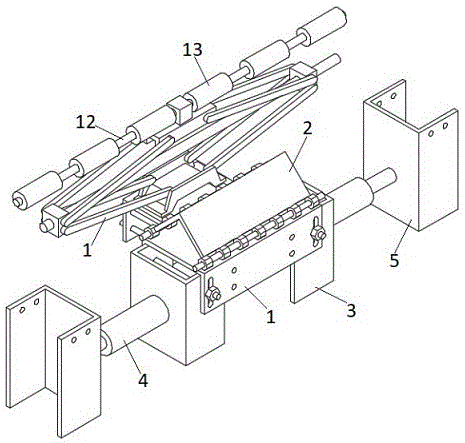 13
12
2
1
5
1
3
4