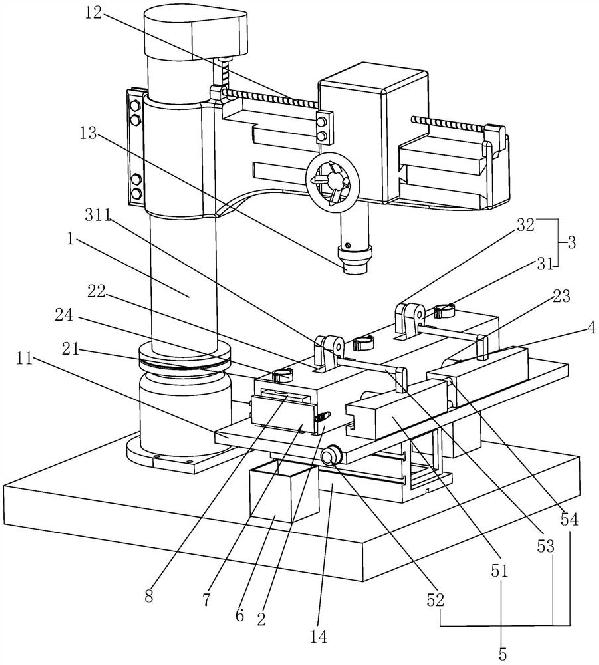 12
13
311
1
22
24
21
11
32
3
31
23
4
8
7
6
2
14
52
51
53
54
5