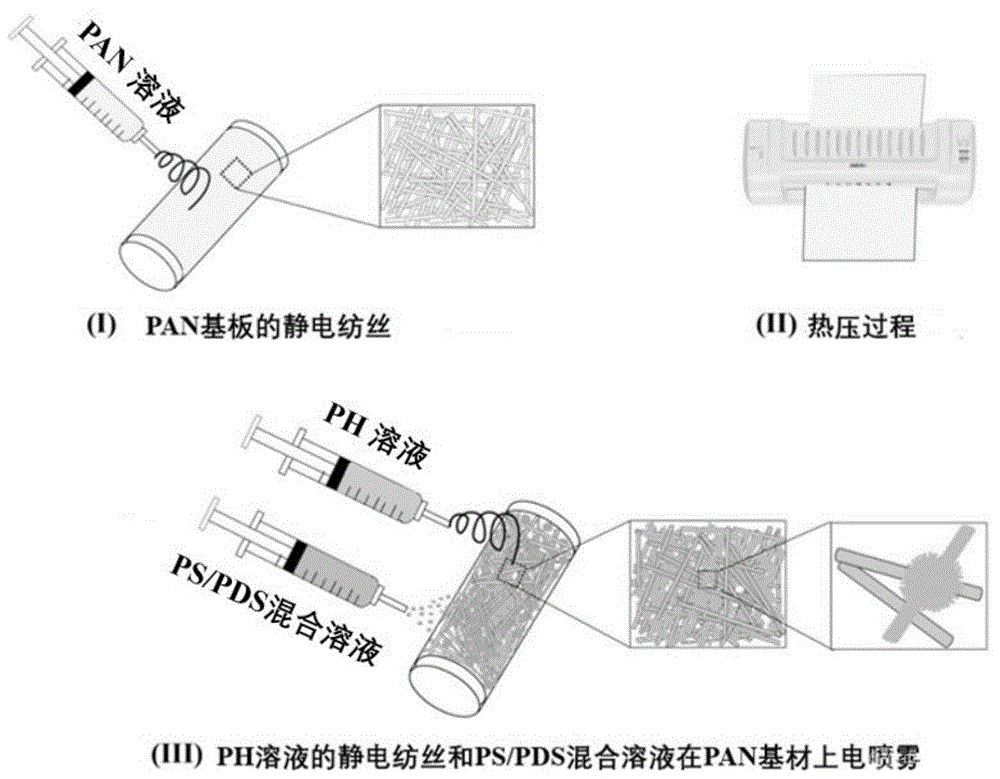 PAN 溶液

(I) PAN基板的静电纺丝

(II) 热压过程

PH 溶液

PS/PDS混合溶液

(III) PH溶液的静电纺丝和PS/PDS混合溶液在PAN基材上电喷雾