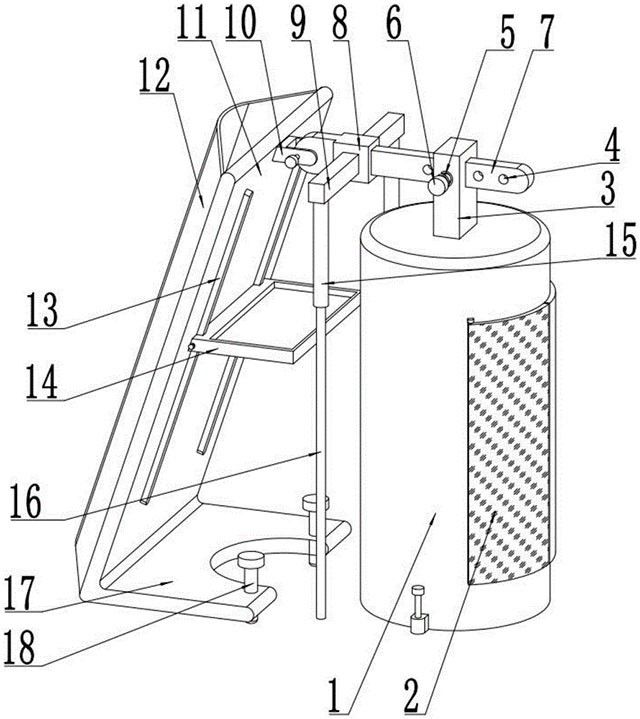 11 10 9 8 6 5 7
12
4
3
15
13
14
16
17
18
1 2