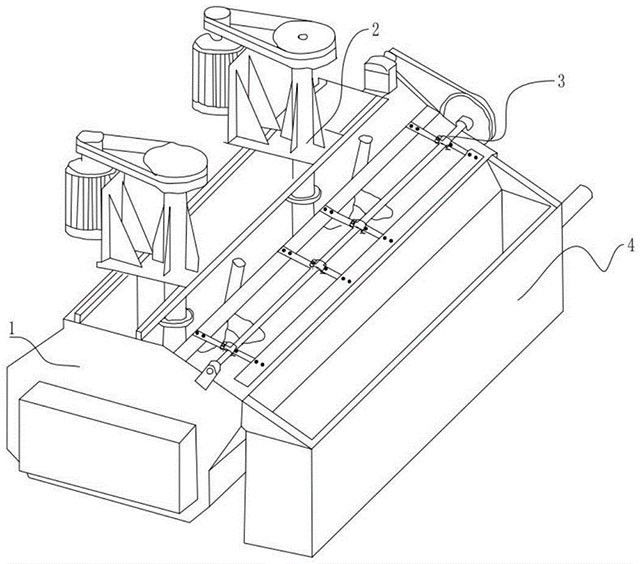 2
3
4
1