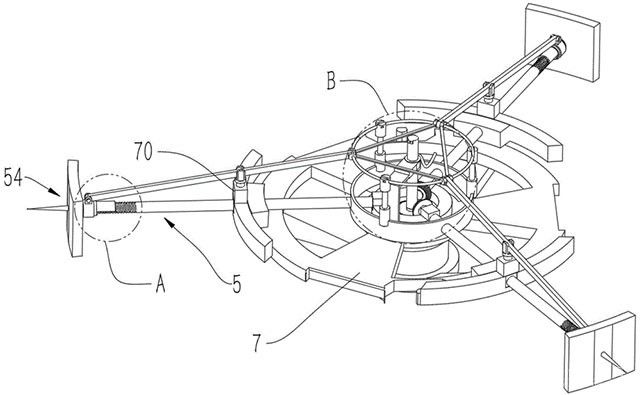 B
70
54
A
5
7